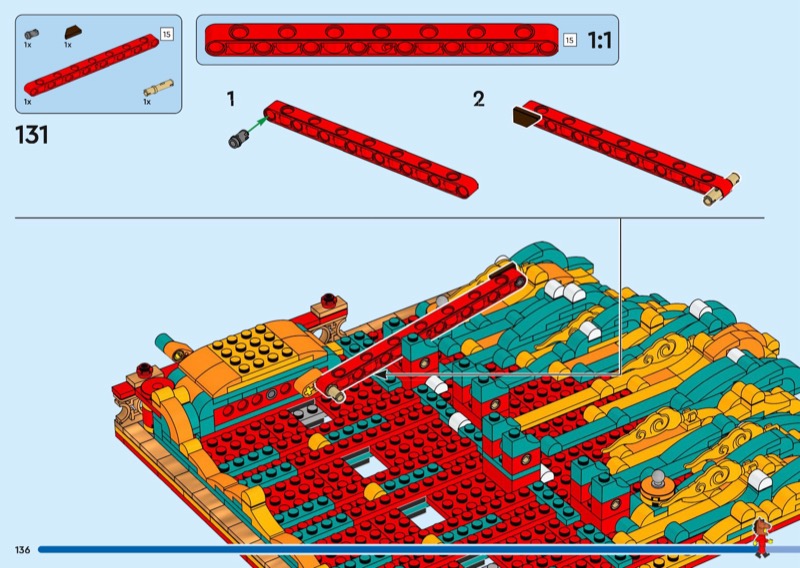 1x
1x
15
1x
1x
15
1:1
131
1
2
136