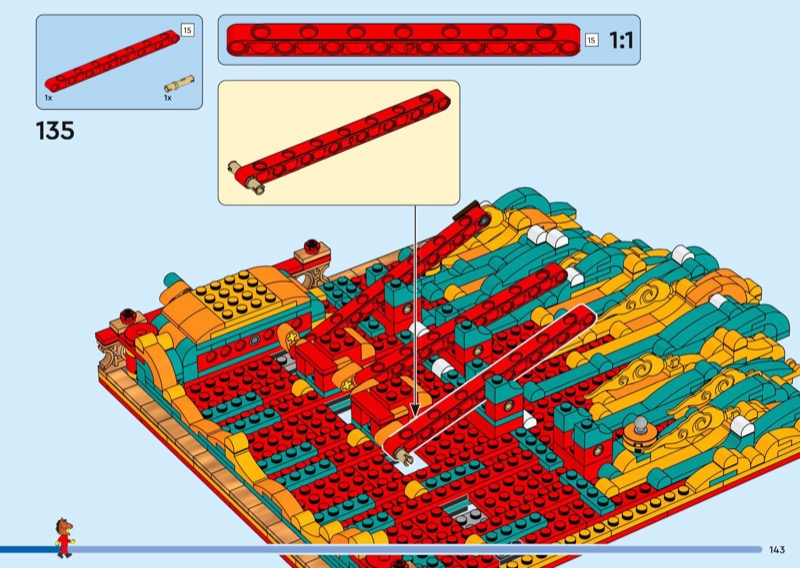 15
1x
1x

15 1:1

135

143