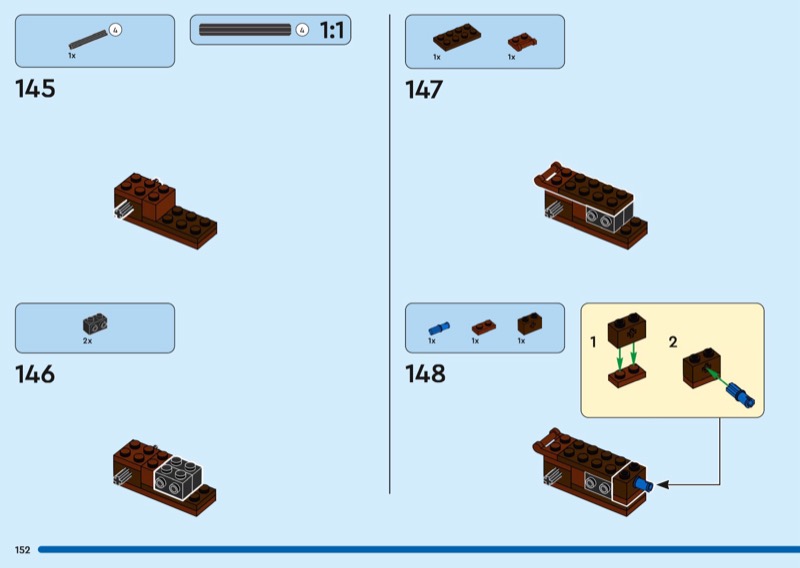 4
1x

4 1:1

145

2x

146

1x 1x

147

1x 1x 1x

148

1
2

152