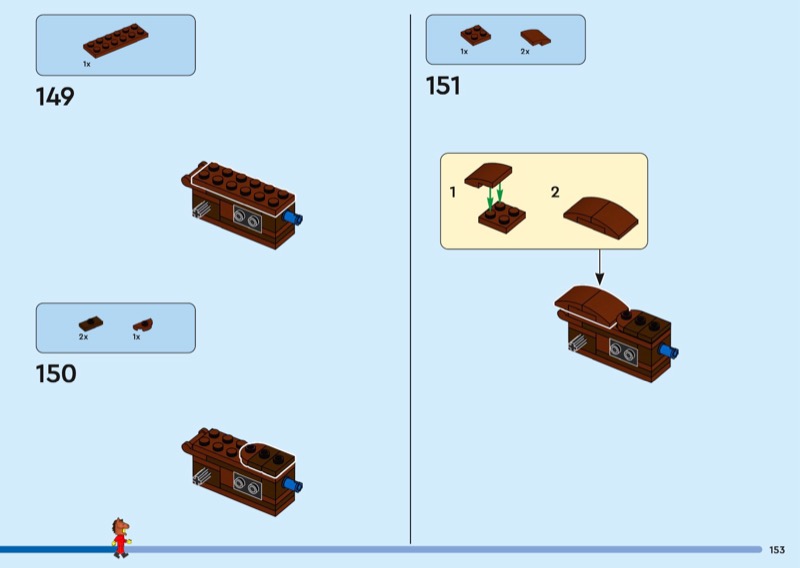 1x

149

2x 1x

150

1x 2x

151

1

2

153