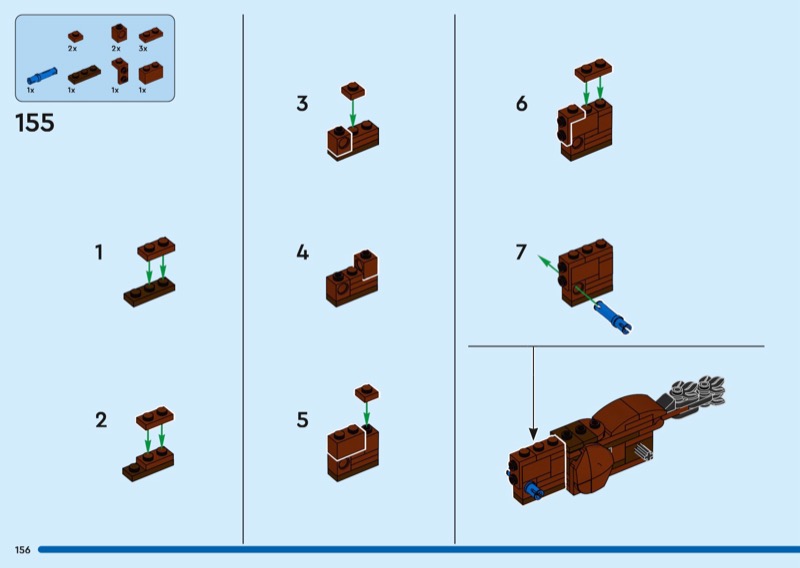 2x
2x
3x
1x
1x
1x
1x

155

1

2

3

4

5

6

7

156