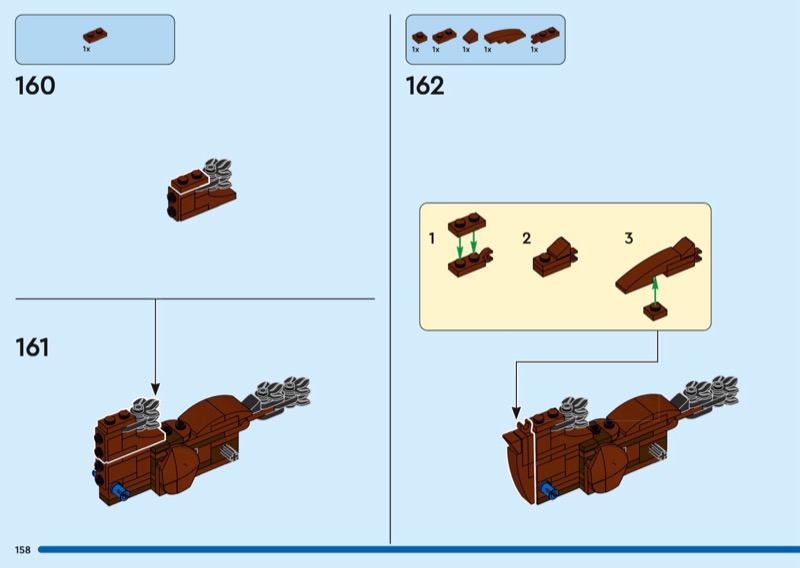 1x

160

161

1x 1x 1x 1x 1x

162

1

2

3

158