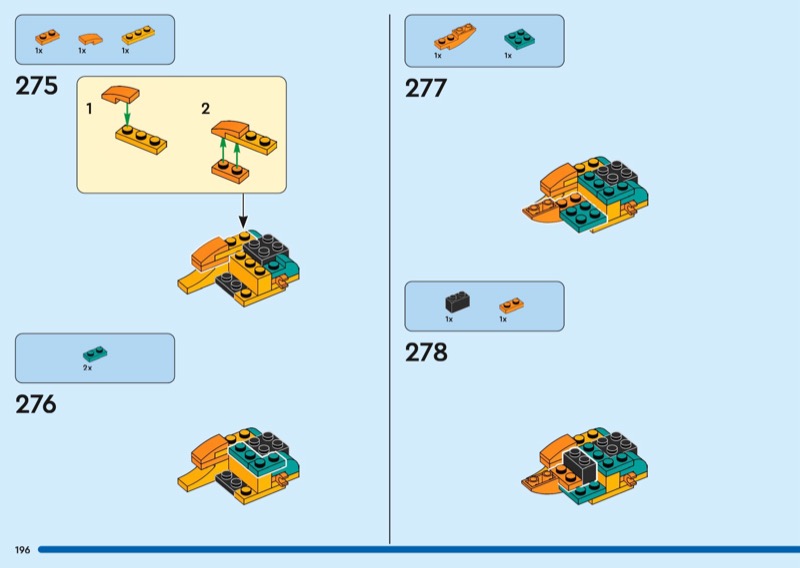 1x 1x 1x

275

1

2

2x

276

1x 1x

277

1x 1x

278

196