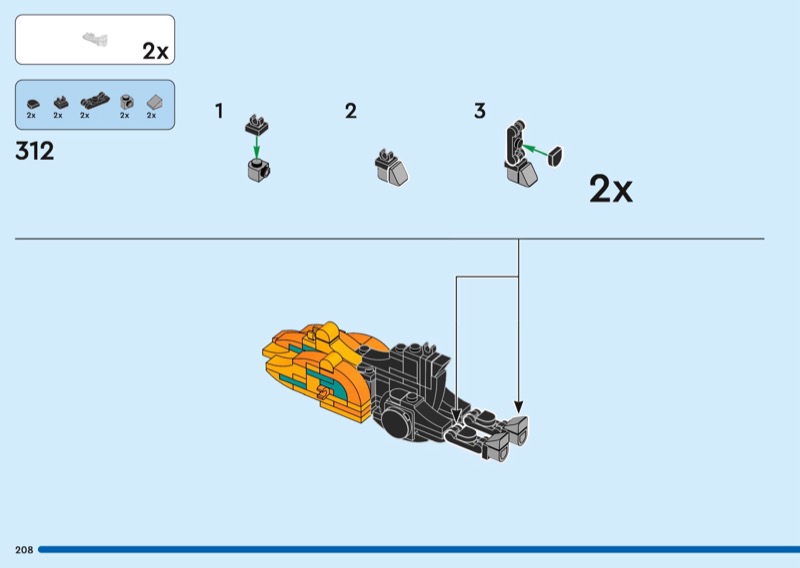 2x

2x 2x 2x 2x 2x

312

1

2

3

2x

208