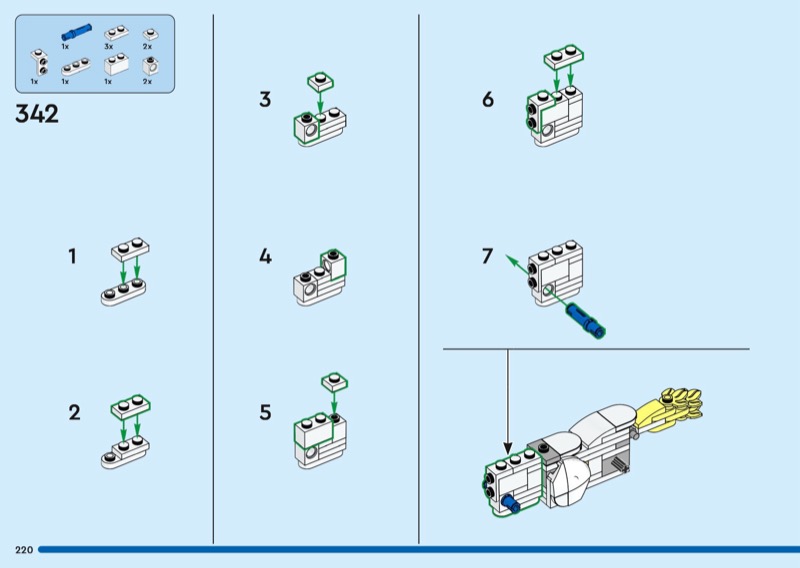 1x 3x 2x
1x 1x 1x 2x

342

1

2

3

4

5

6

7

220