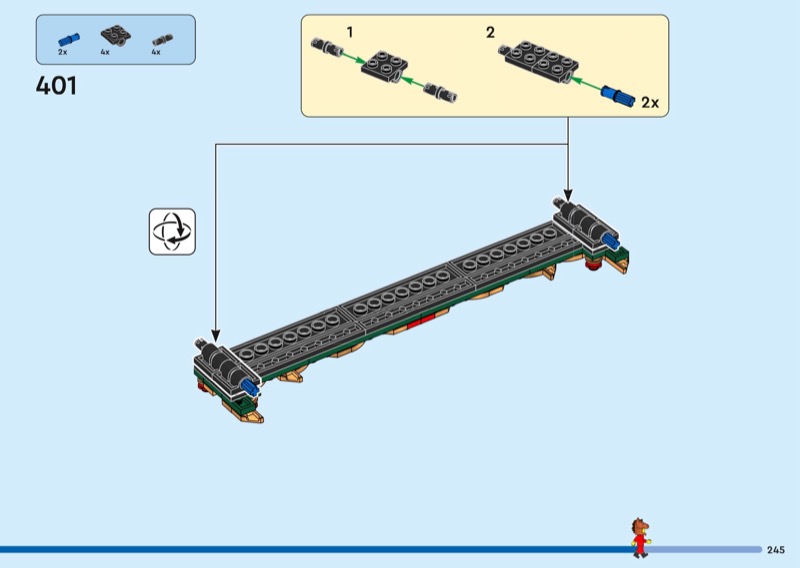 2x 4x 4x

401

1

2

2x

245