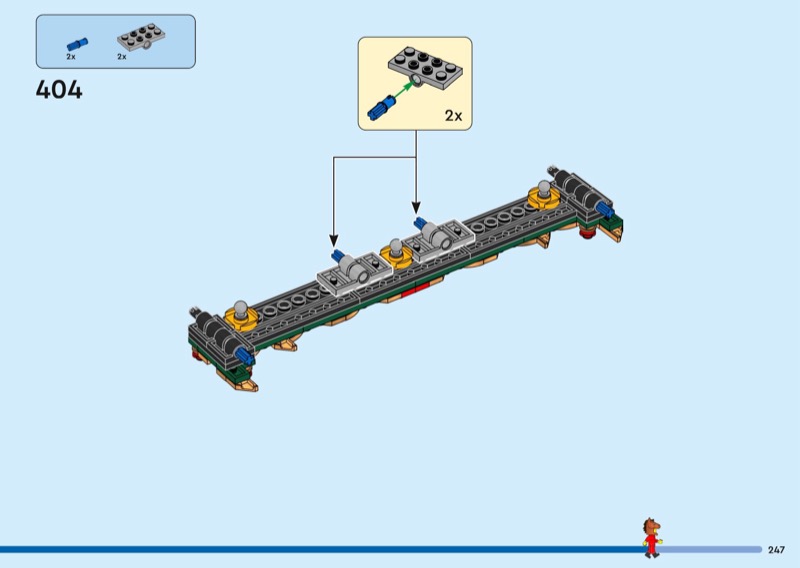 2x 2x

404

2x

247