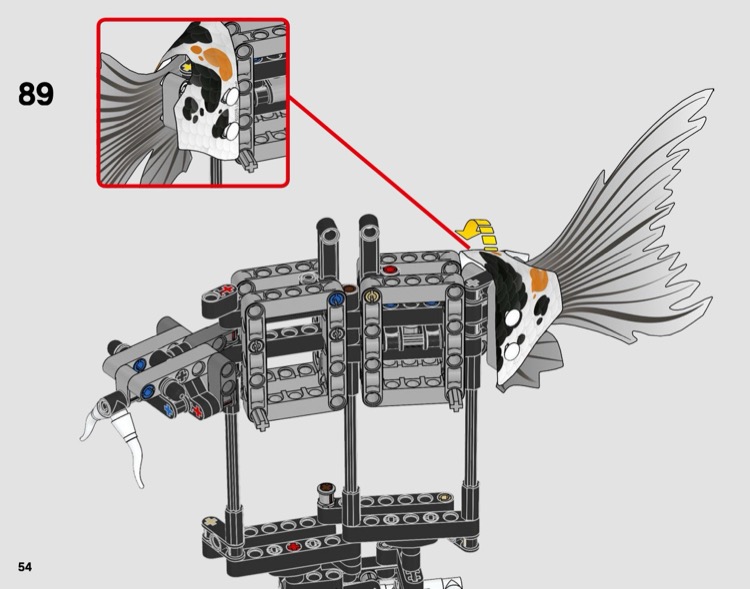 89

54