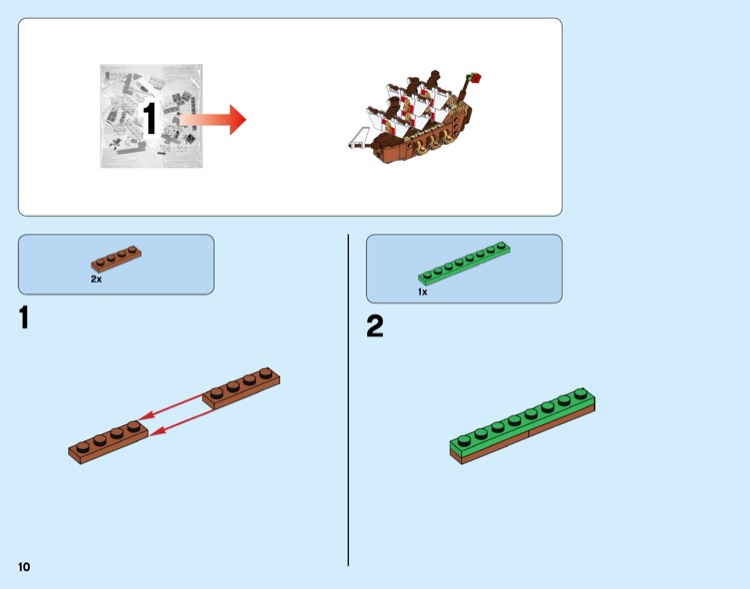 1

2x

1

1x

2

10