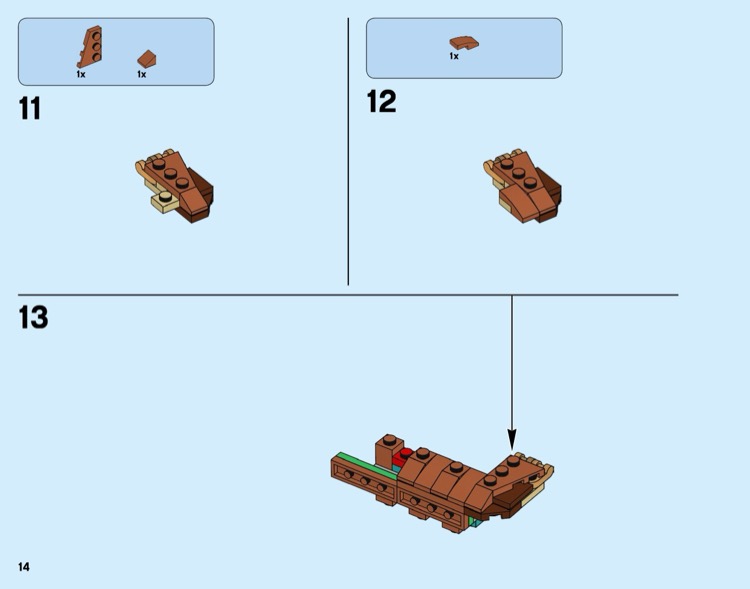 1x 1x

11

1x

12

13

14