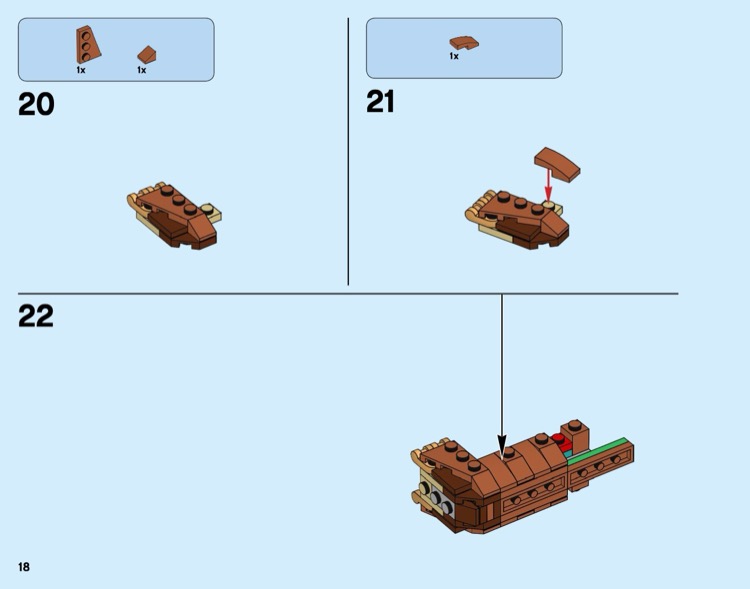 1x 1x

20

1x

21

22

18