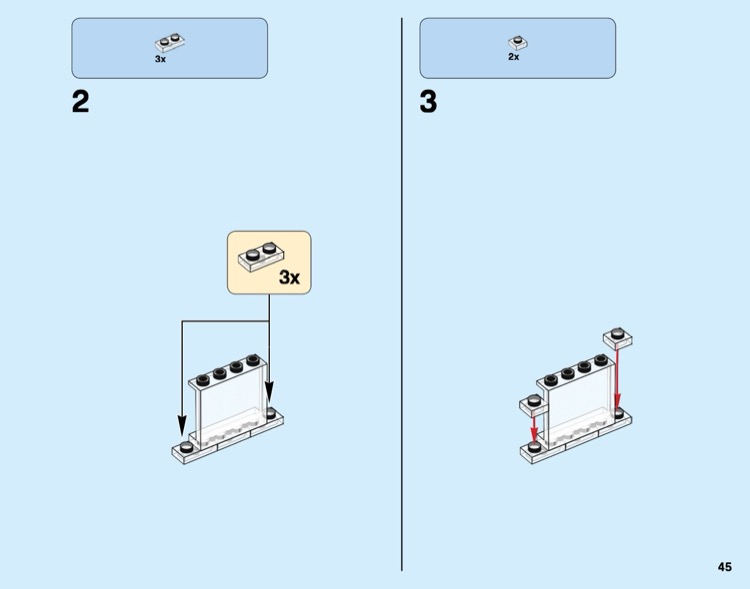 3x

2

3x

2x

3

45