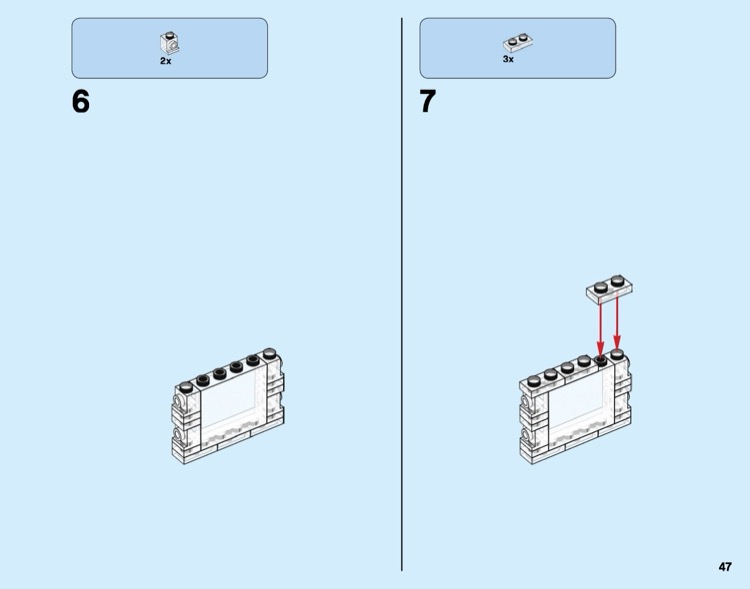 2x

6

3x

7

47