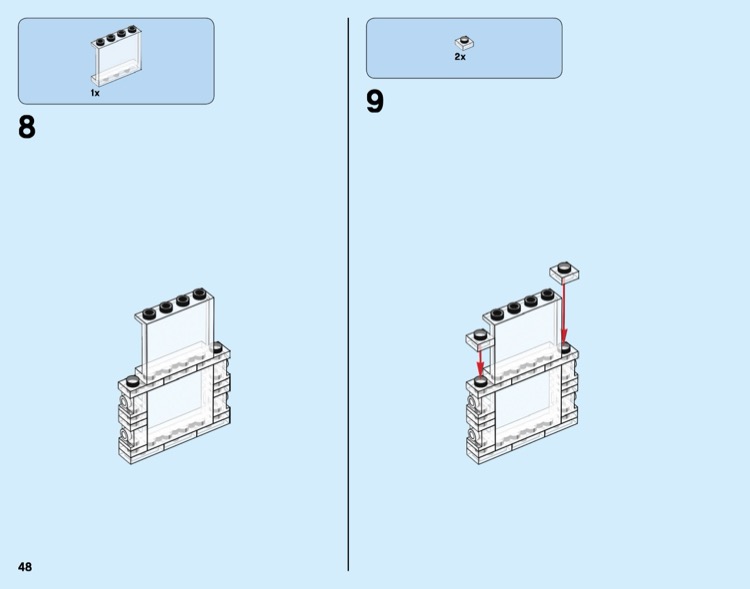 1x

8

2x

9

48