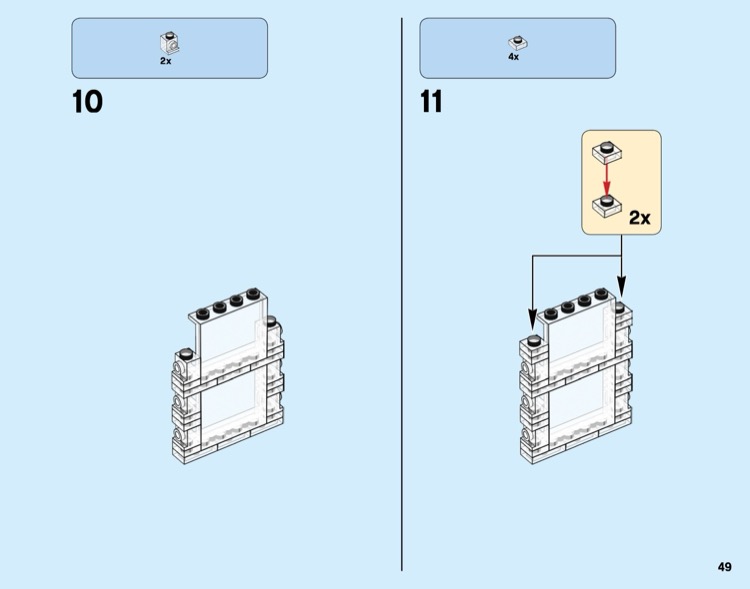 2x

10

4x

11

2x

49