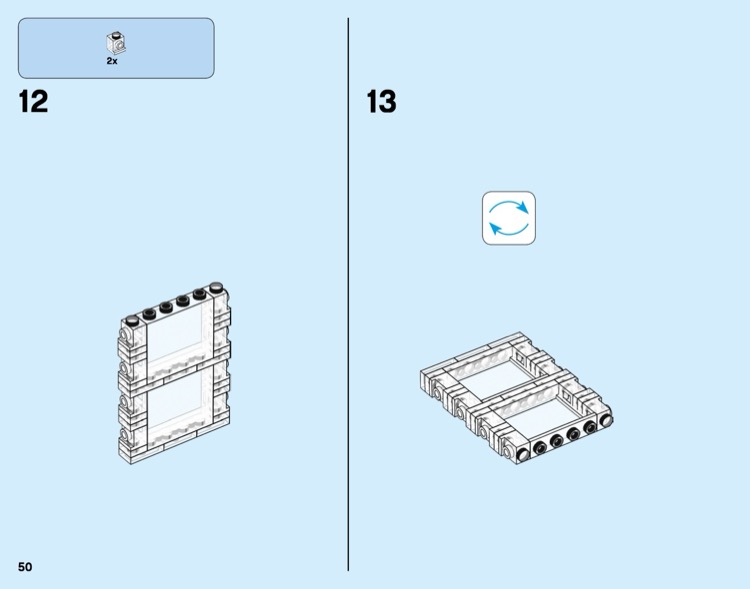 2x

12

13

50