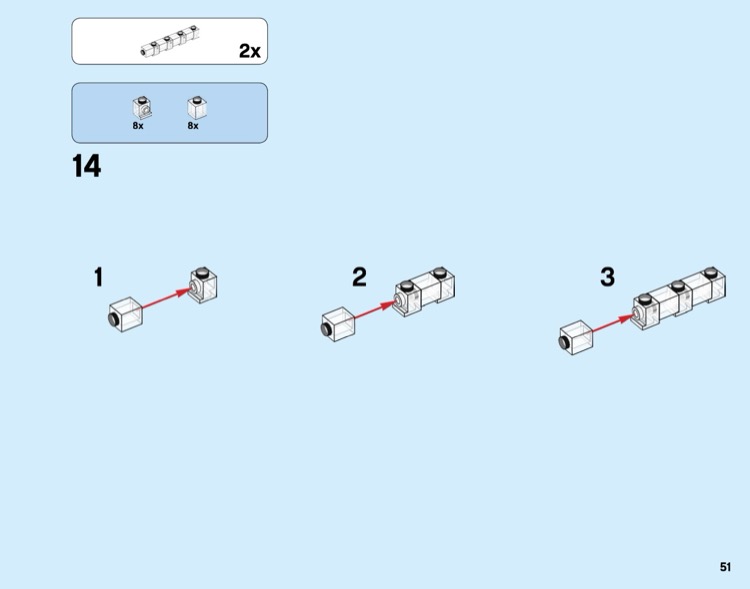 2x

8x 8x

14

1

2

3

51