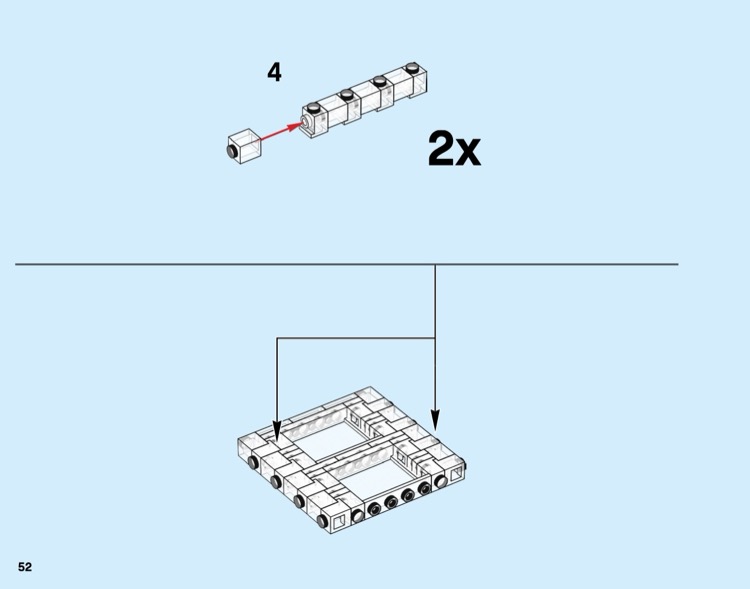 4

2x

52