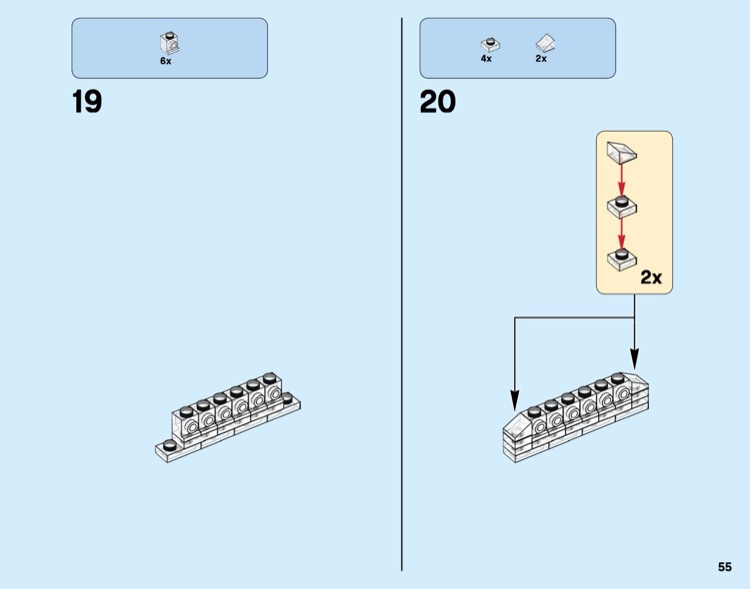 6x

19

4x 2x

20

2x

55