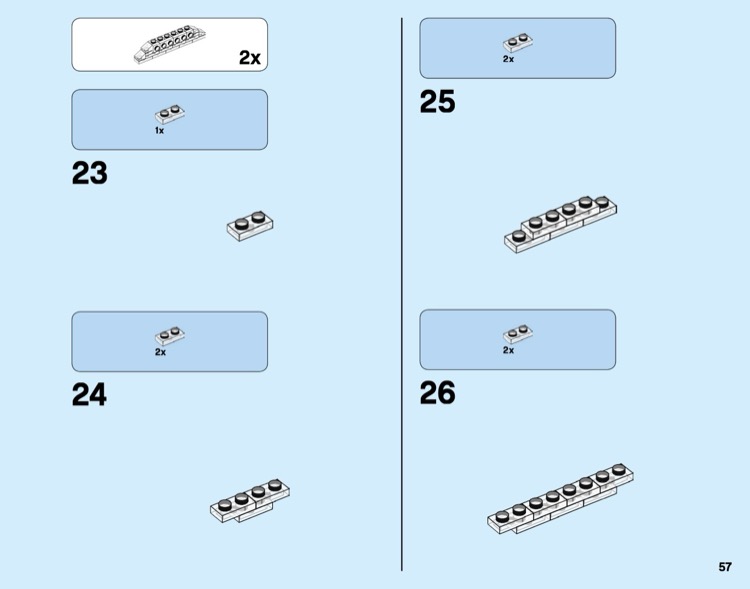 2x

1x

23

2x

24

2x

25

2x

26

57