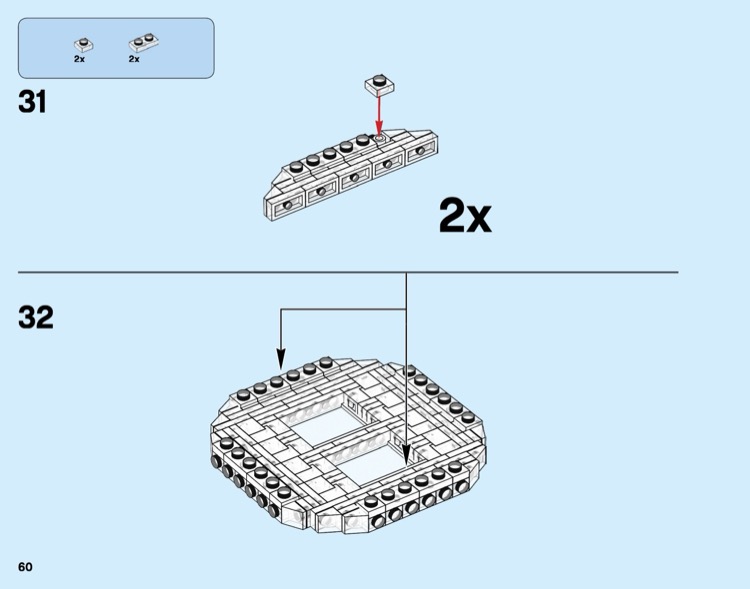 2x 2x

31

2x

32

60