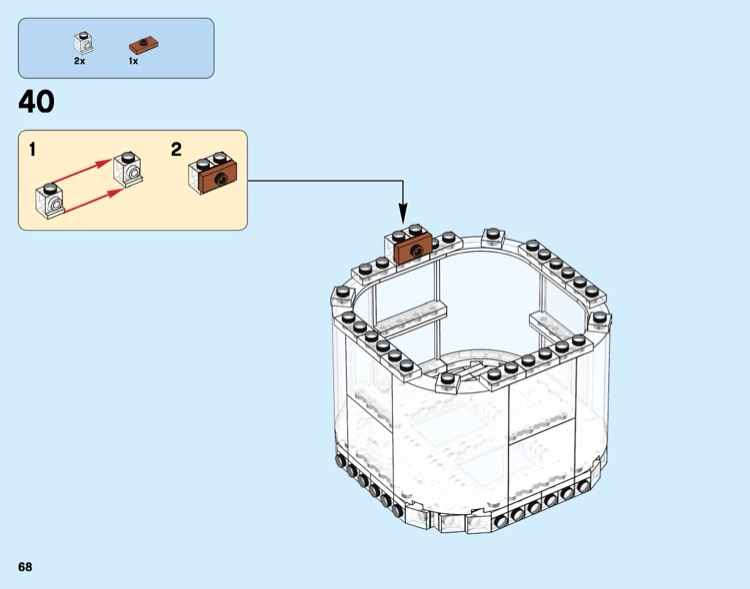 2x
1x

40

1
2

68