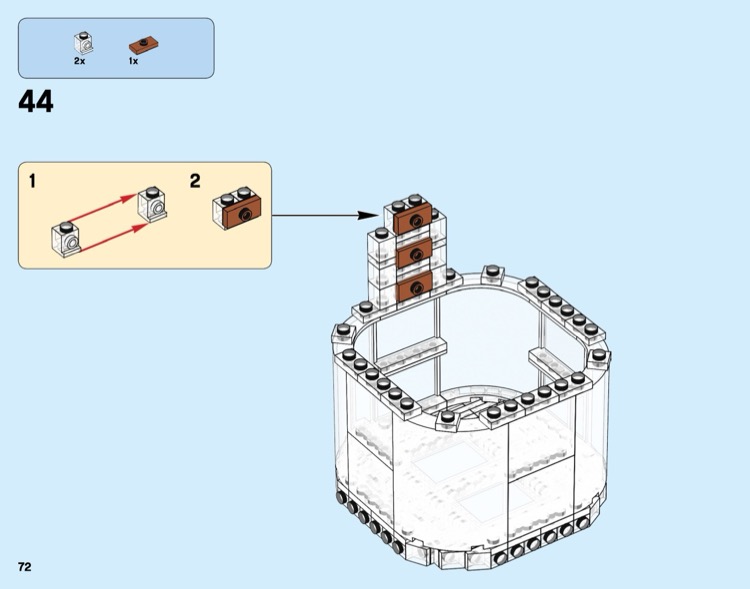 2x
1x

44

1

2

72