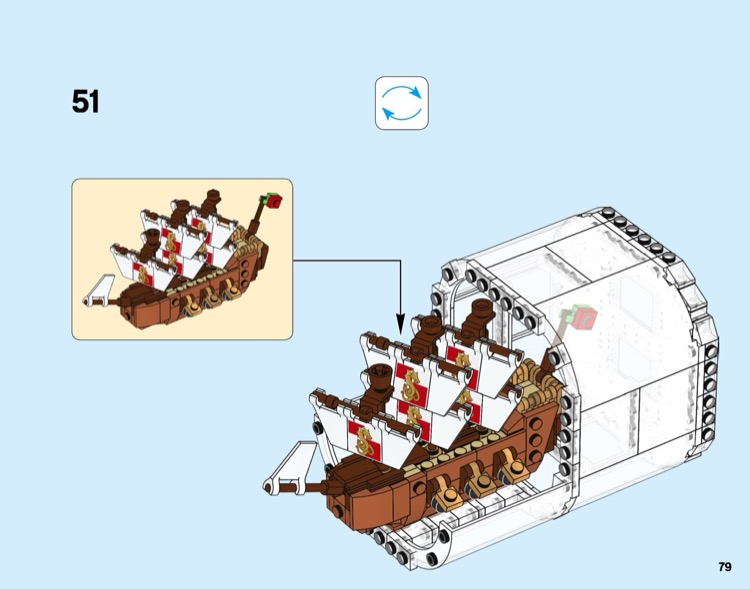 51

79